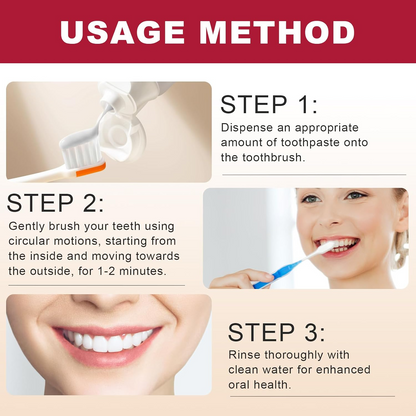 USAGE METHOD

STEP 1:

Dispense an appropriate amount of toothpaste onto the toothbrush.

STEP 2:

Gently brush your teeth using circular motions, starting from the inside and moving towards the outside, for 1-2 minutes.

STEP 3:

Rinse thoroughly with clean water for enhanced oral health.